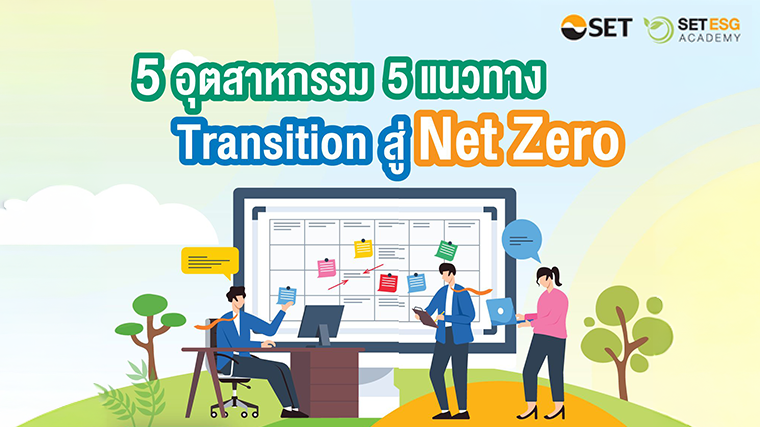 SET SET ESG ACADEMY

5 อุตสาหกรรม 5 แนวทาง

Transition สู่ Net Zero